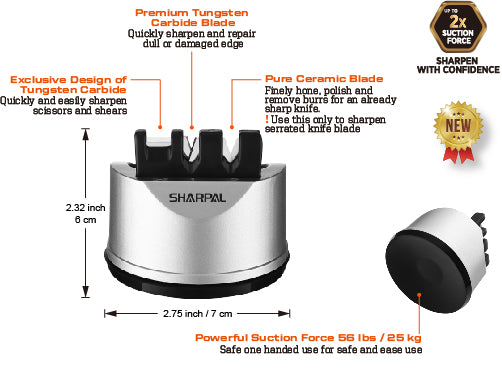 Premium Tungsten Carbide Blade
Quickly sharpen and repair dull or damaged edge

UP TO 2x SUCTION FORCE

SHARPEN WITH CONFIDENCE

Exclusive Design of Tungsten Carbide
Quickly and easily sharpen scissors and shears

Pure Ceramic Blade
Finely hone, polish and remove burrs for an already sharp knife.
! Use this only to sharpen serrated knife blade

NEW

SHARPAL

2.32 inch
6 cm

2.75 inch / 7 cm

Powerful Suction Force 56 lbs / 25 kg
Safe one handed use for safe and ease use